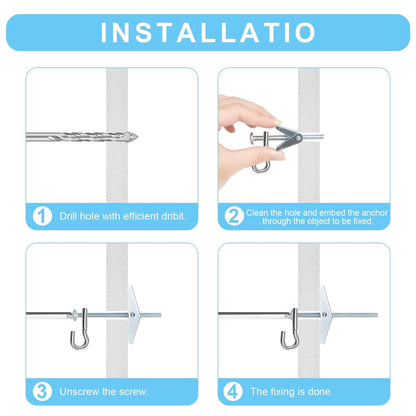 INSTALLATIO

1 Drill hole with efficient dribit.

2 Clean the hole and embed the anchor through the object to be fixed.

3 Unscrew the screw.

4 The fixing is done.